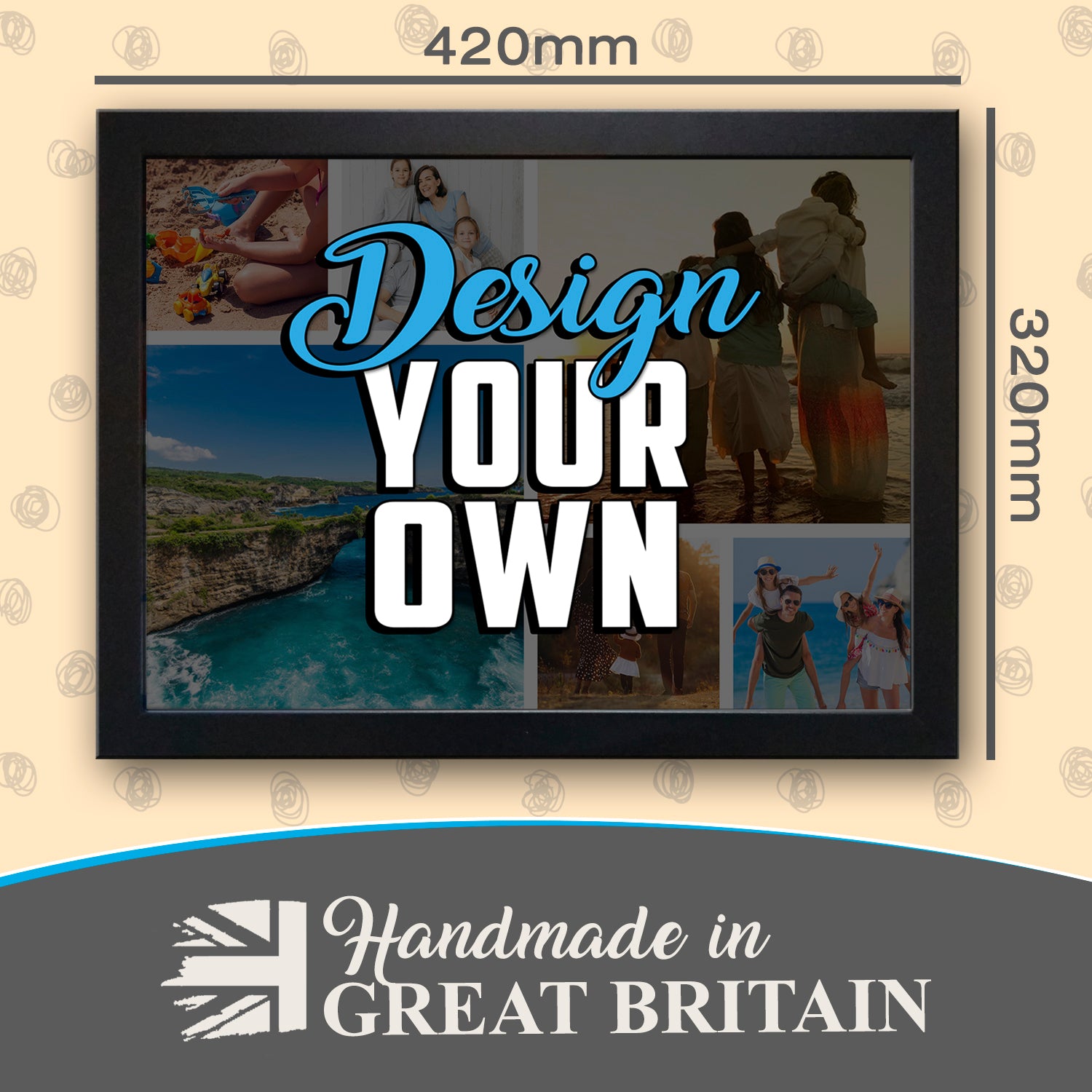 420mm

320mm

Design
YOUR
OWN

Handmade in
GREAT BRITAIN