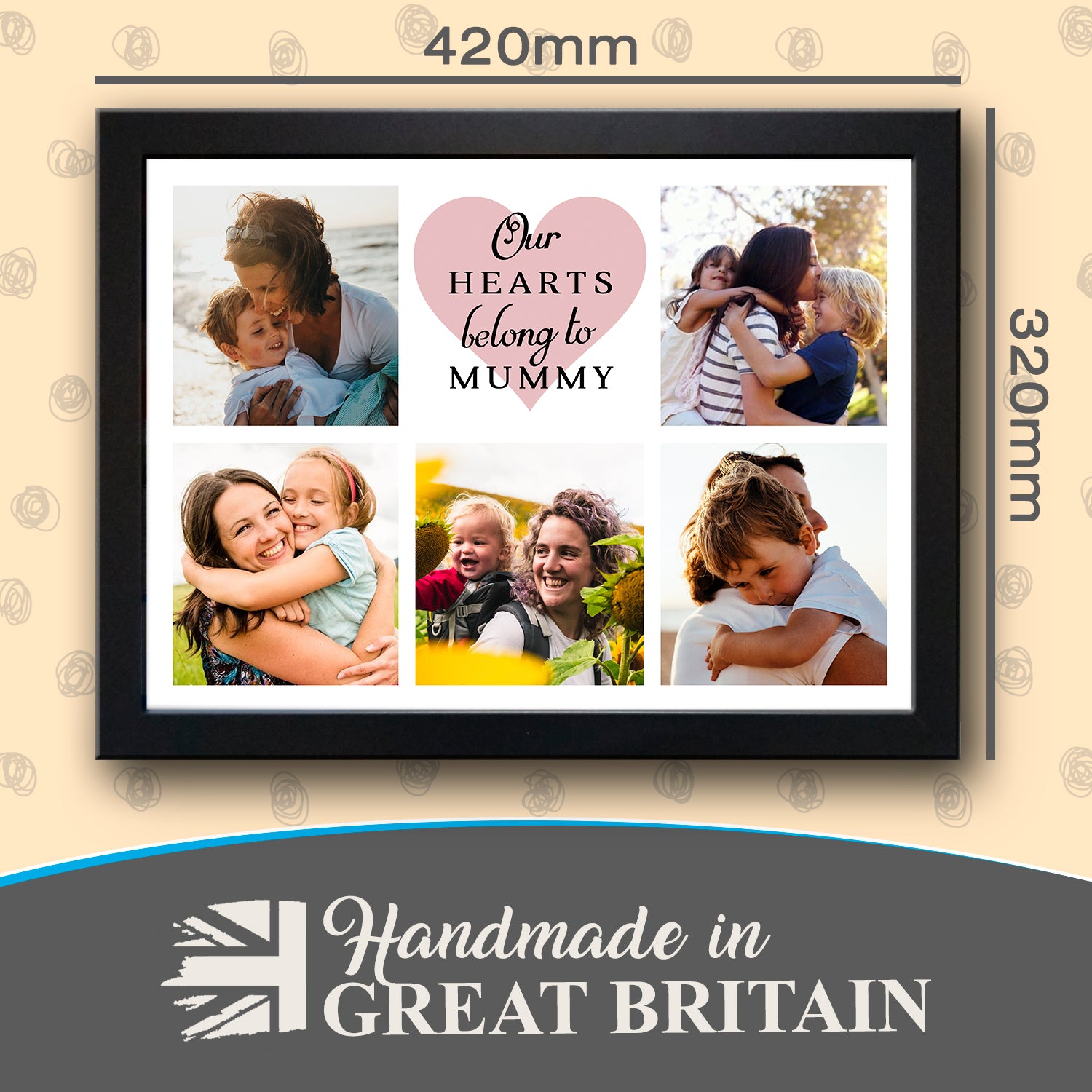 420mm

320mm

Our
HEARTS
belong to
MUMMY

Handmade in
GREAT BRITAIN